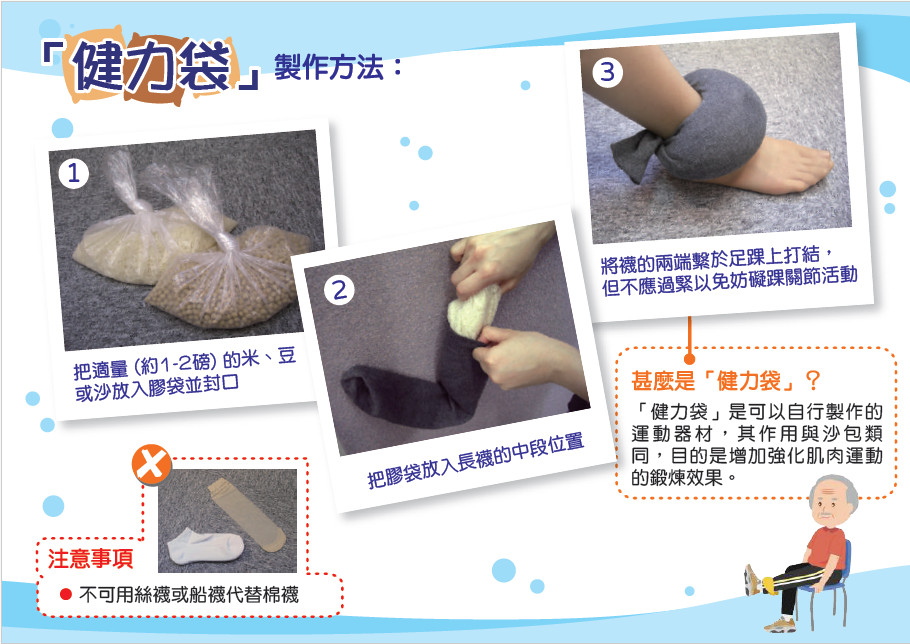 「健力袋」製作方法：

1
把適量 (約1-2磅) 的米、豆或沙放入膠袋並封口

2
把膠袋放入長襪的中段位置

3
將襪的兩端繫於足踝上打結，但不應過緊以免妨礙踝關節活動

甚麼是「健力袋」？
「健力袋」是可以自行製作的運動器材，其作用與沙包類同，目的是增加強化肌肉運動的鍛煉效果。

注意事項
● 不可用絲襪或船襪代替棉襪